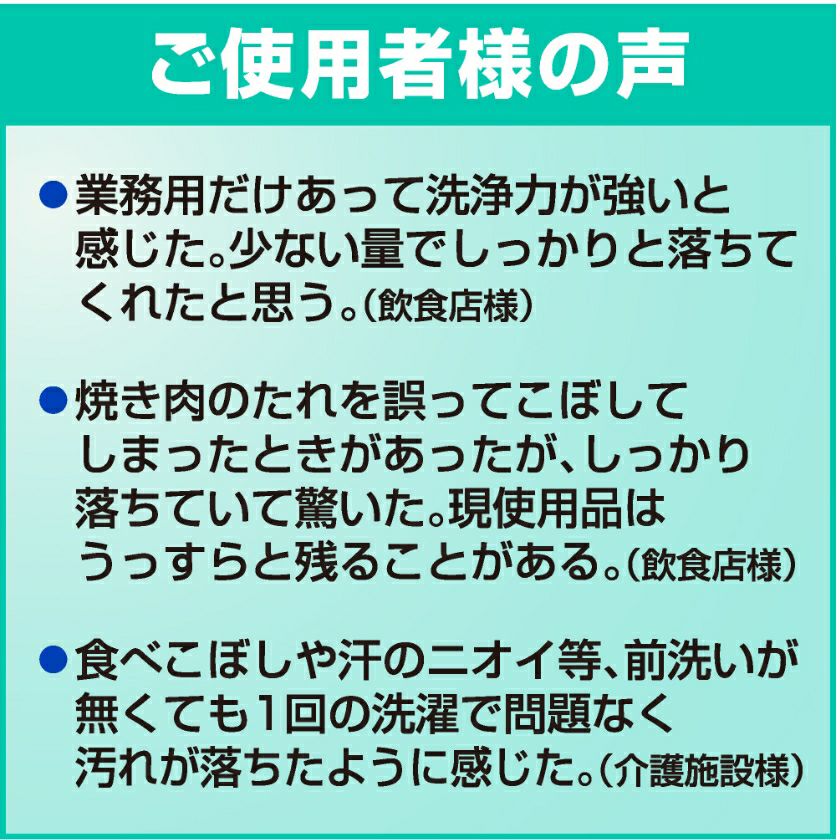 ご使用者様の声

• 業務用だけあって洗浄力が強いと感じた。少ない量でしっかりと落ちてくれたと思う。(飲食店様)

• 焼き肉のたれを誤ってこぼしてしまったときがあったが、しっかり落ちていて驚いた。現使用品はうっすらと残ることがある。(飲食店様)

• 食べこぼしや汗のニオイ等、前洗いが無くても1回の洗濯で問題なく汚れが落ちたように感じた。(介護施設様)